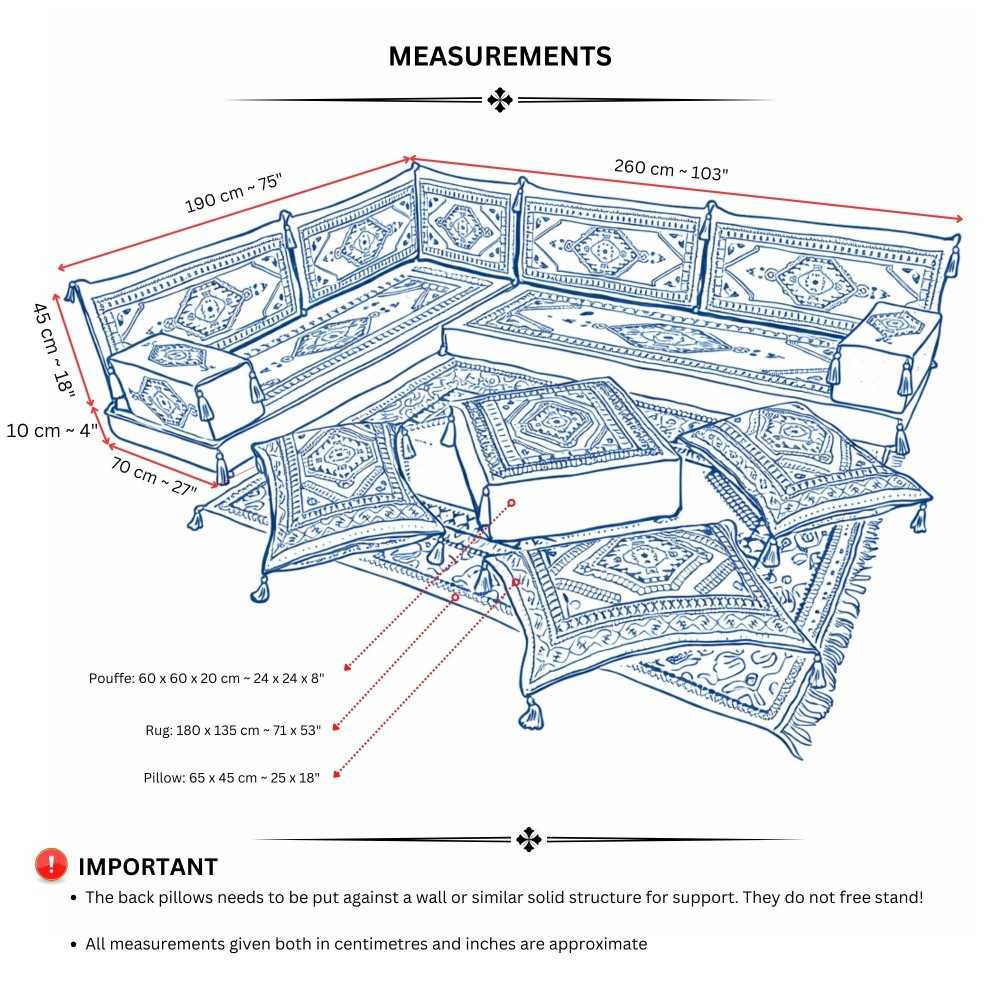 MEASUREMENTS

190 cm ~ 75"

260 cm ~ 103"

45 cm ~ 18"

10 cm ~ 4"

70 cm ~ 27"

Pouffe: 60 x 60 x 20 cm ~ 24 x 24 x 8"

Rug: 180 x 135 cm ~ 71 x 53"

Pillow: 65 x 45 cm ~ 25 x 18"

IMPORTANT

• The back pillows needs to be put against a wall or similar solid structure for support. They do not free stand!

• All measurements given both in centimetres and inches are approximate